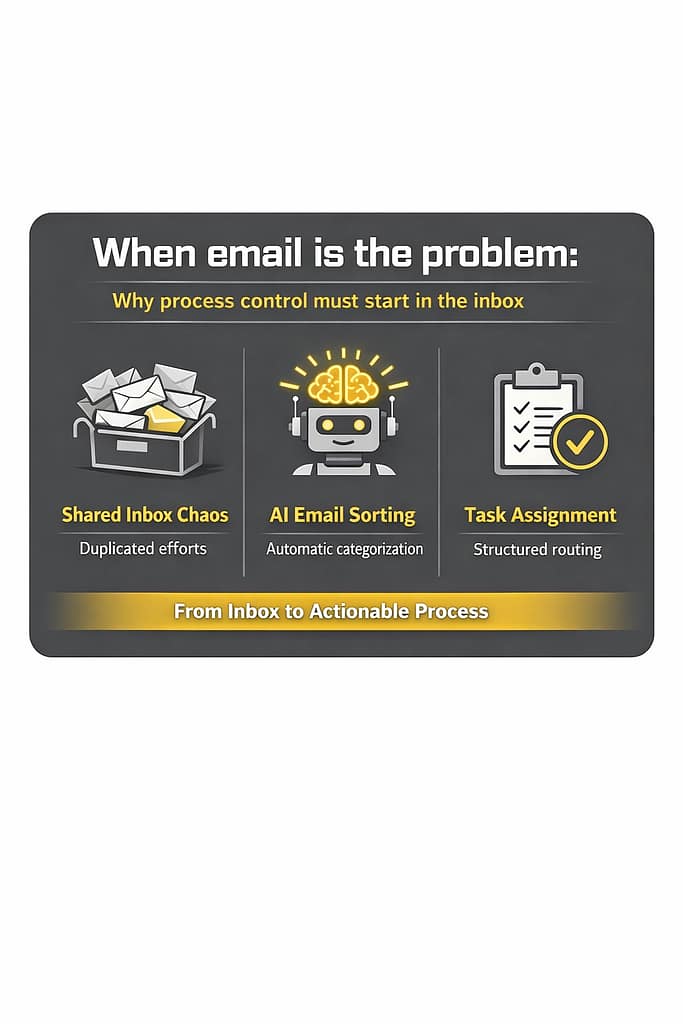 When email is the problem:

Why process control must start in the inbox

Shared Inbox Chaos

Duplicated efforts

AI Email Sorting

Automatic categorization

Task Assignment

Structured routing

From Inbox to Actionable Process